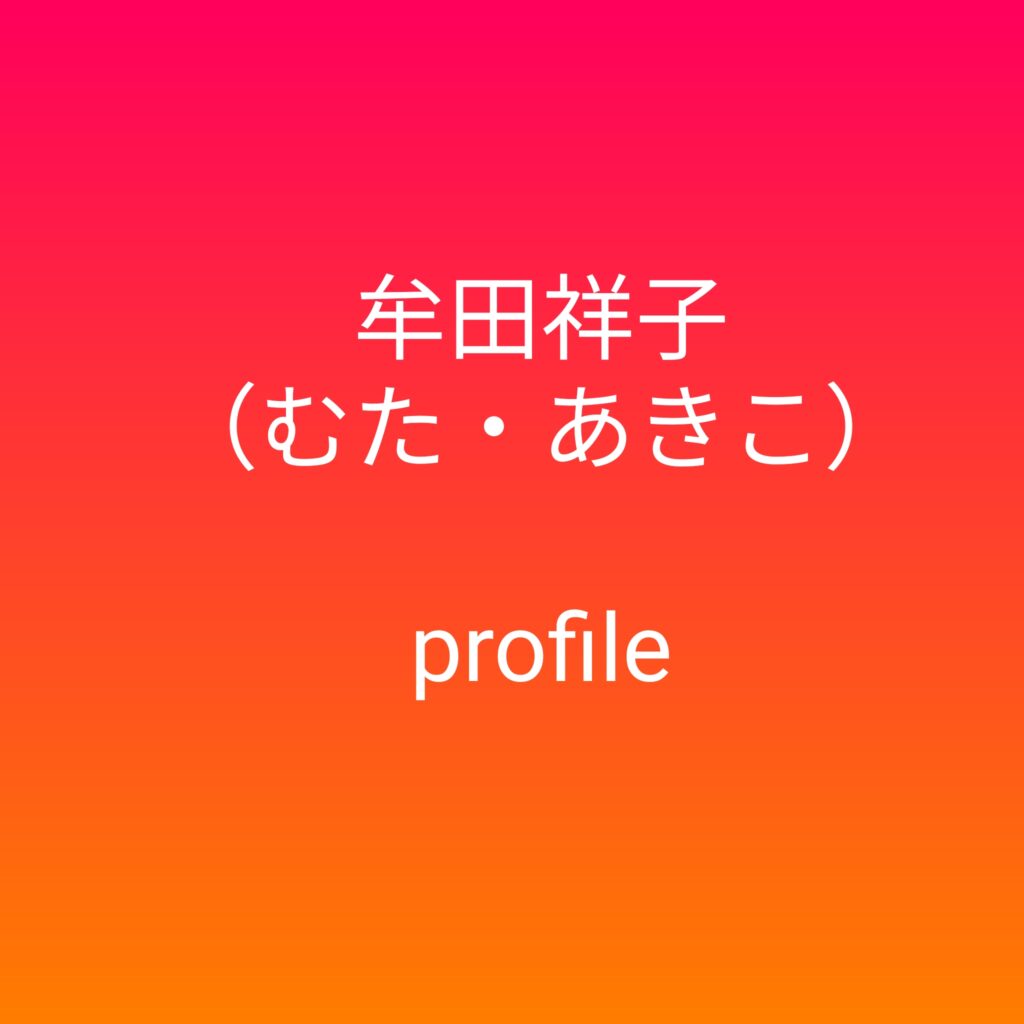 牟田祥子
（むた・あきこ）

profile